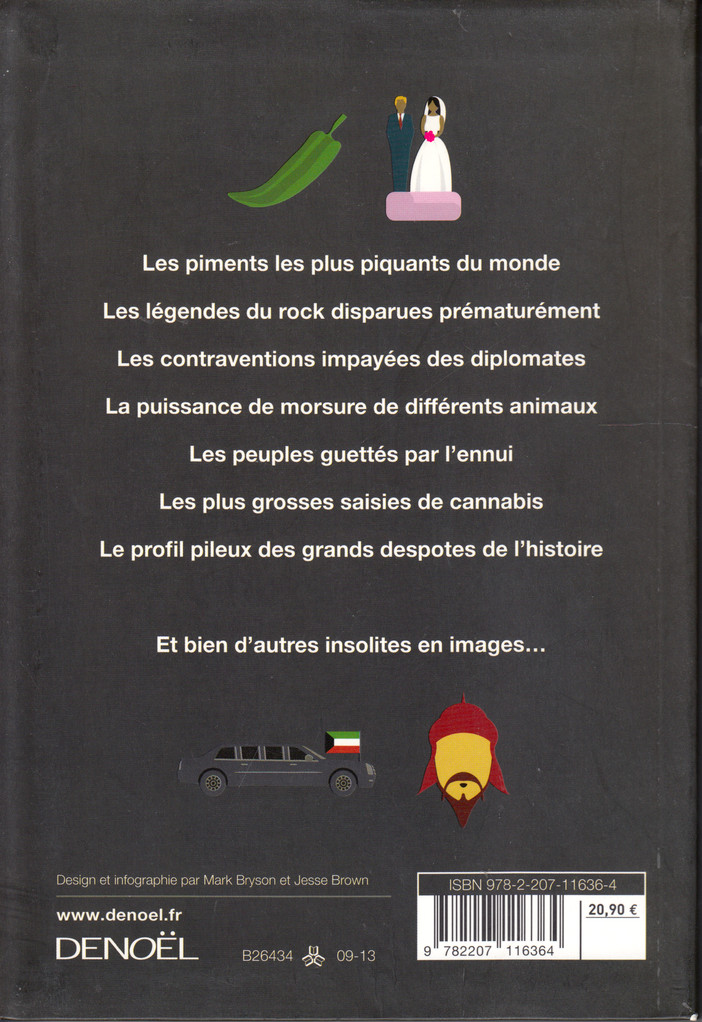 Les piments les plus piquants du monde

Les légendes du rock disparues prématurément

Les contraventions impayées des diplomates

La puissance de morsure de différents animaux

Les peuples guettés par l'ennui

Les plus grosses saisies de cannabis

Le profil pileux des grands despotes de l'histoire

Et bien d'autres insolites en images...

Design et infographie par Mark Bryson et Jesse Brown

www.denoel.fr

DENOËL

B26434 09-13

ISBN 978-2-207-11636-4

20,90 €

9 782207 116364