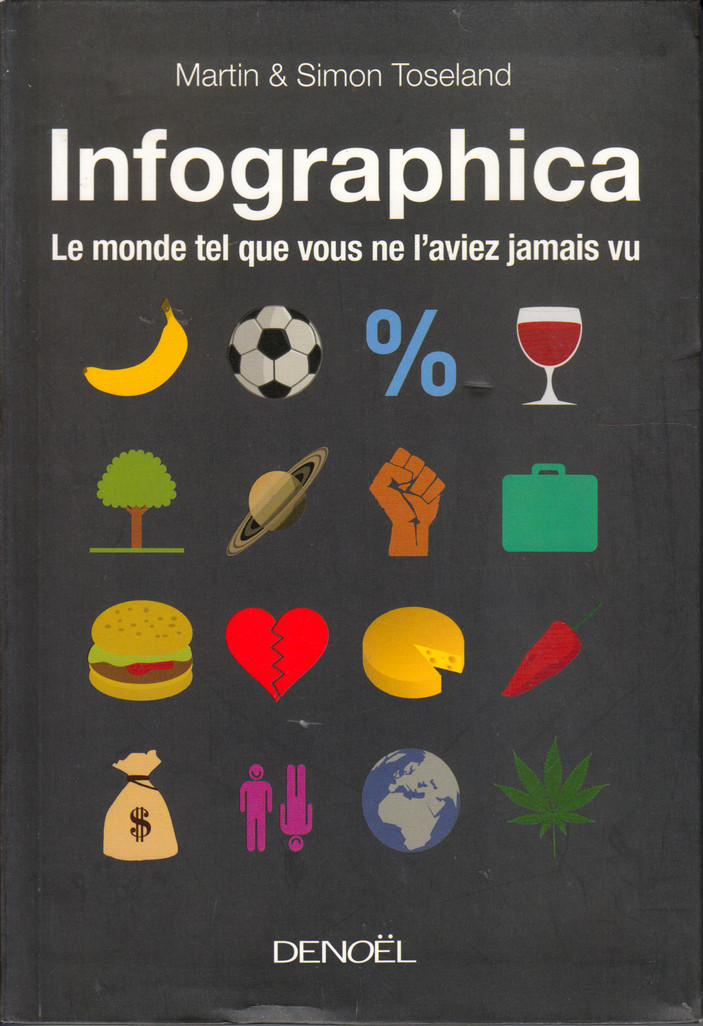 Martin & Simon Toseland

Infographica

Le monde tel que vous ne l'aviez jamais vu

%

$

DENOËL